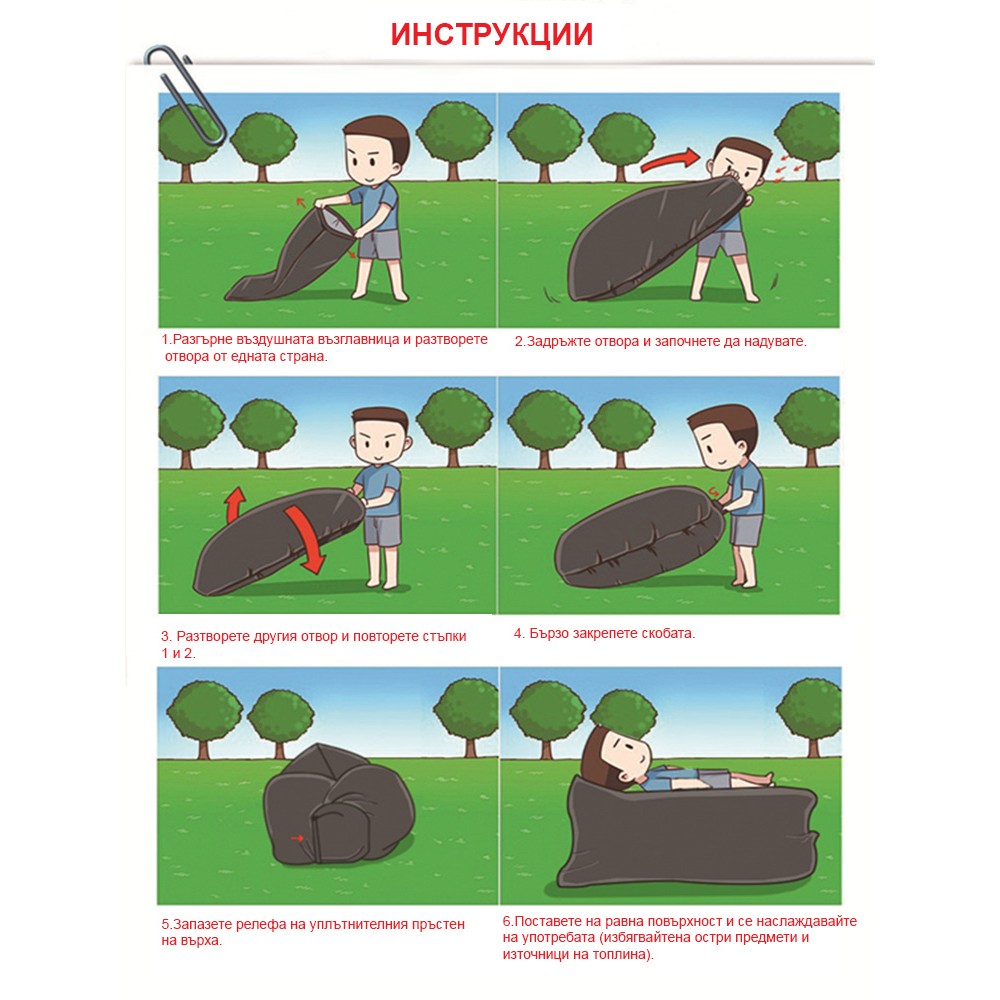 ИНСТРУКЦИИ

1.Разгърне въздушната възглавница и разтворете отвора от едната страна.

2.Задръжте отвора и започнете да надувате.

3. Разтворете другия отвор и повторете стъпки 1 и 2.

4. Бързо закрепете скобата.

5.Запазете релефа на уплътнителния пръстен на върха.

6.Поставете на равна повърхност и се наслаждавайте на употребата (избягвайтена остри предмети и източници на топлина).